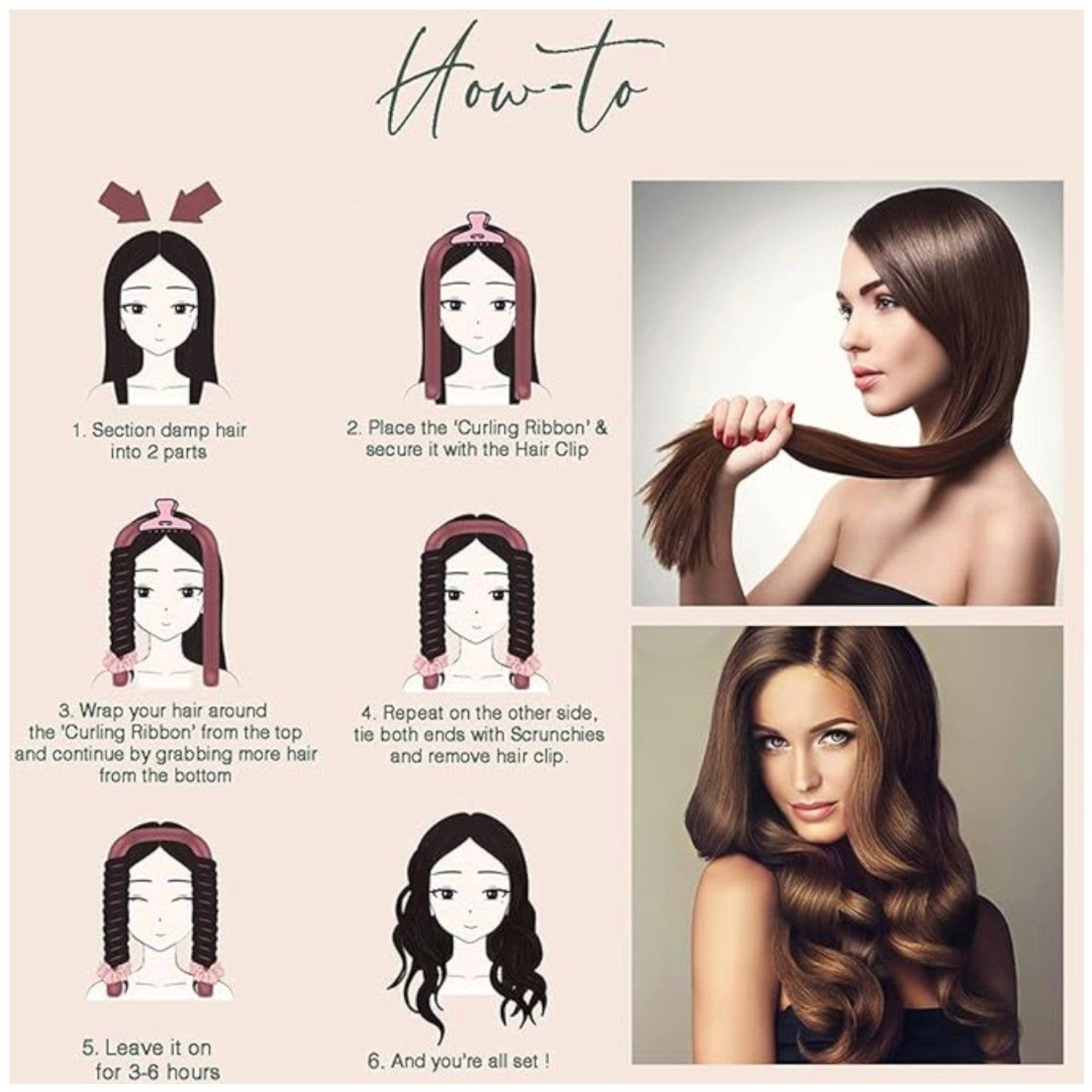 How-to

1. Section damp hair into 2 parts

2. Place the 'Curling Ribbon' & secure it with the Hair Clip

3. Wrap your hair around the 'Curling Ribbon' from the top and continue by grabbing more hair from the bottom

4. Repeat on the other side, tie both ends with Scrunchies and remove hair clip.

5. Leave it on for 3-6 hours

6. And you're all set !