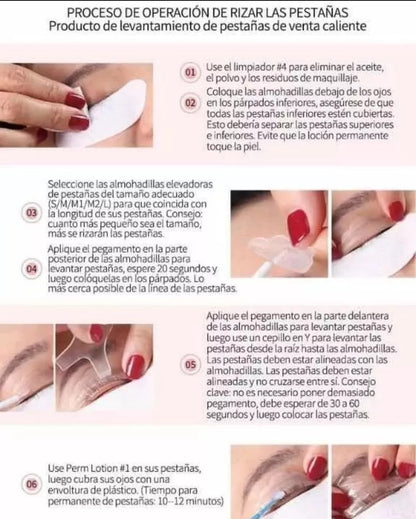 PROCESO DE OPERACIÓN DE RIZAR LAS PESTAÑAS
Producto de levantamiento de pestañas de venta caliente

01 Use el limpiador #4 para eliminar el aceite, el polvo y los residuos de maquillaje.

02 Coloque las almohadillas debajo de los ojos en los párpados inferiores, asegúrese de que todas las pestañas inferiores estén cubiertas. Esto debería separar las pestañas superiores e inferiores. Evite que la loción permanente toque la piel.

03 Seleccione las almohadillas elevadoras de pestañas del tamaño adecuado (S/M/M1/M2/L) para que coincida con la longitud de sus pestañas. Consejo: cuanto más pequeño sea el tamaño, más se rizarán las pestañas.

04 Aplique el pegamento en la parte posterior de las almohadillas para levantar pestañas, espere 20 segundos y luego colóquelas en los párpados. Lo más cerca posible de la línea de las pestañas.

05 Aplique el pegamento en la parte delantera de las almohadillas para levantar pestañas y luego use un cepillo en Y para levantar las pestañas desde la raíz hasta las almohadillas. Las pestañas deben estar alineadas con las almohadillas. Las pestañas deben estar alineadas y no cruzarse entre sí. Consejo clave: no es necesario poner demasiado pegamento, debe esperar de 30 a 60 segundos y luego colocar las pestañas.

06 Use Perm Lotion #1 en sus pestañas, luego cubra sus ojos con una envoltura de plástico. (Tiempo para permanente de pestañas: 10--12 minutos)