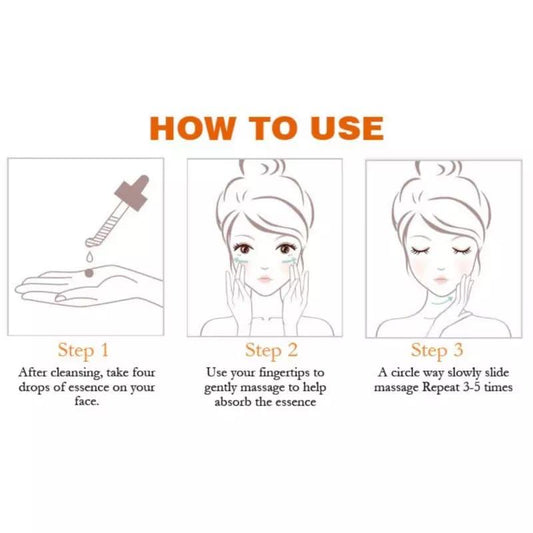 HOW TO USE

Step 1
After cleansing, take four drops of essence on your face.

Step 2
Use your fingertips to gently massage to help absorb the essence

Step 3
A circle way slowly slide massage Repeat 3-5 times