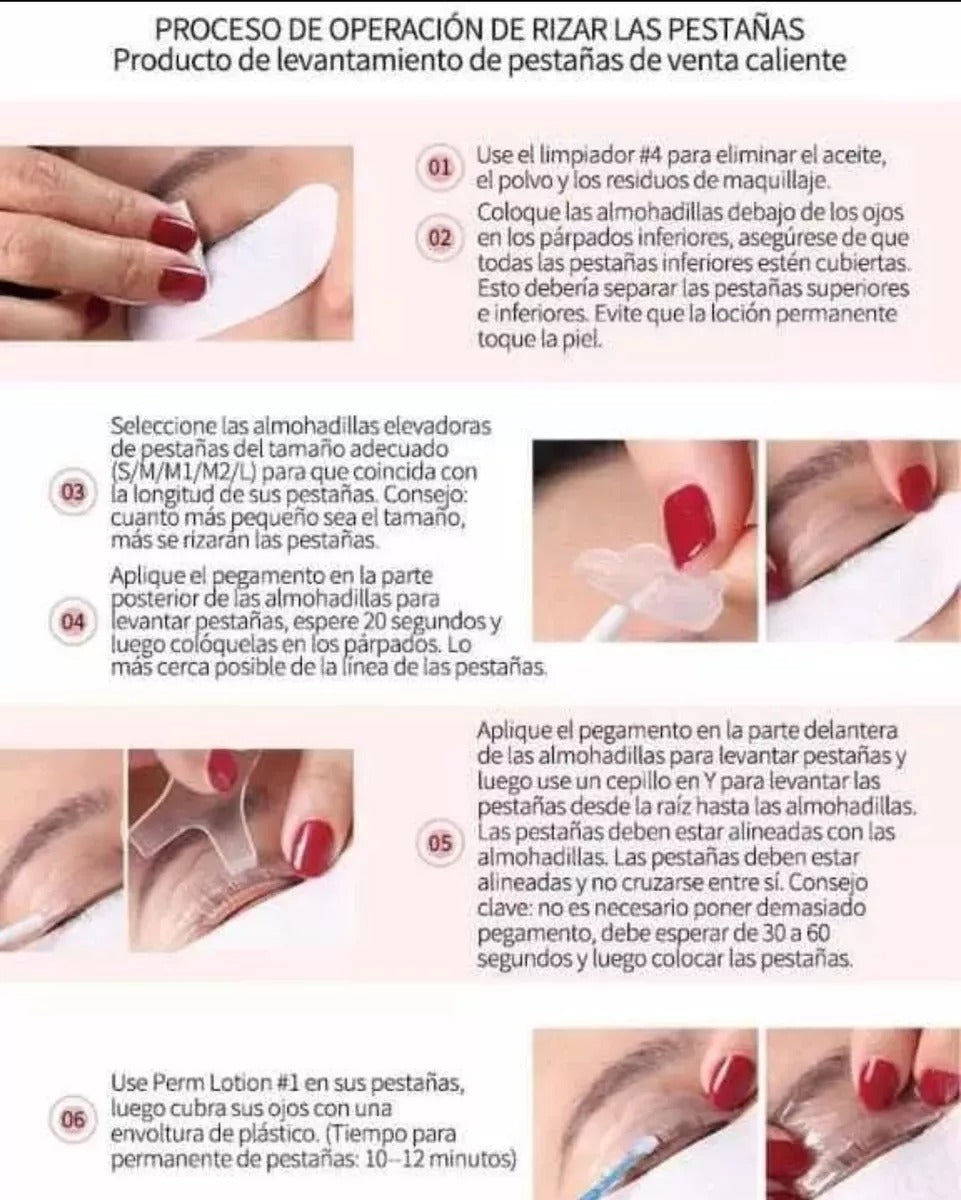 PROCESO DE OPERACIÓN DE RIZAR LAS PESTAÑAS
Producto de levantamiento de pestañas de venta caliente

01 Use el limpiador #4 para eliminar el aceite, el polvo y los residuos de maquillaje.

02 Coloque las almohadillas debajo de los ojos en los párpados inferiores, asegúrese de que todas las pestañas inferiores estén cubiertas. Esto debería separar las pestañas superiores e inferiores. Evite que la loción permanente toque la piel.

03 Seleccione las almohadillas elevadoras de pestañas del tamaño adecuado (S/M/M1/M2/L) para que coincida con la longitud de sus pestañas. Consejo: cuanto más pequeño sea el tamaño, más se rizarán las pestañas.

04 Aplique el pegamento en la parte posterior de las almohadillas para levantar pestañas, espere 20 segundos y luego colóquelas en los párpados. Lo más cerca posible de la línea de las pestañas.

05 Aplique el pegamento en la parte delantera de las almohadillas para levantar pestañas y luego use un cepillo en Y para levantar las pestañas desde la raíz hasta las almohadillas. Las pestañas deben estar alineadas con las almohadillas. Las pestañas deben estar alineadas y no cruzarse entre sí. Consejo clave: no es necesario poner demasiado pegamento, debe esperar de 30 a 60 segundos y luego colocar las pestañas.

06 Use Perm Lotion #1 en sus pestañas, luego cubra sus ojos con una envoltura de plástico. (Tiempo para permanente de pestañas: 10--12 minutos)